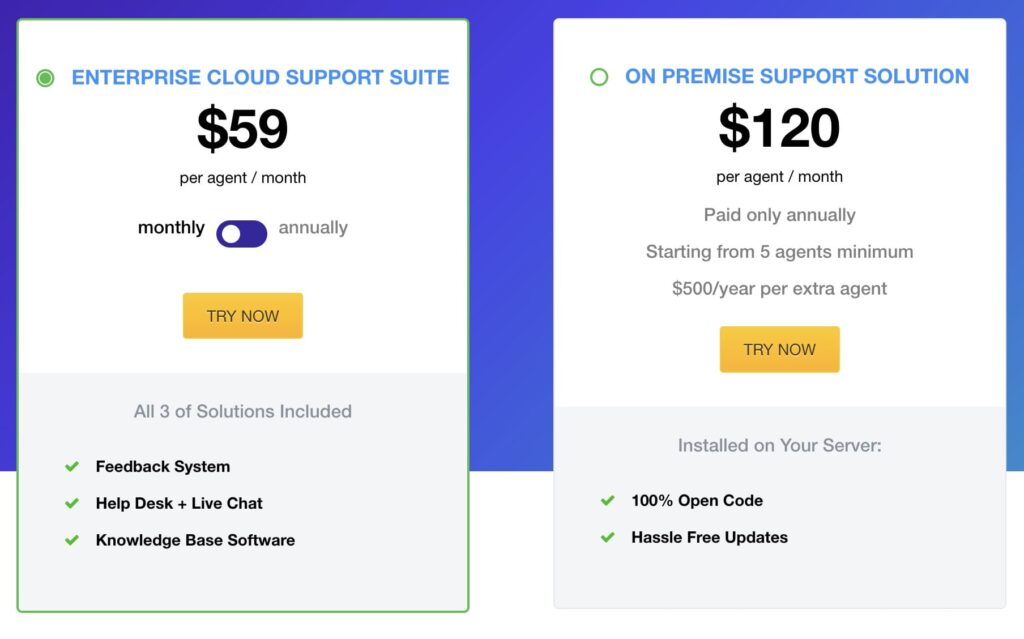 ENTERPRISE CLOUD SUPPORT SUITE

$59

per agent / month

monthly annually

TRY NOW

All 3 of Solutions Included

Feedback System

Help Desk + Live Chat

Knowledge Base Software

ON PREMISE SUPPORT SOLUTION

$120

per agent / month

Paid only annually

Starting from 5 agents minimum

$500/year per extra agent

TRY NOW

Installed on Your Server:

100% Open Code

Hassle Free Updates